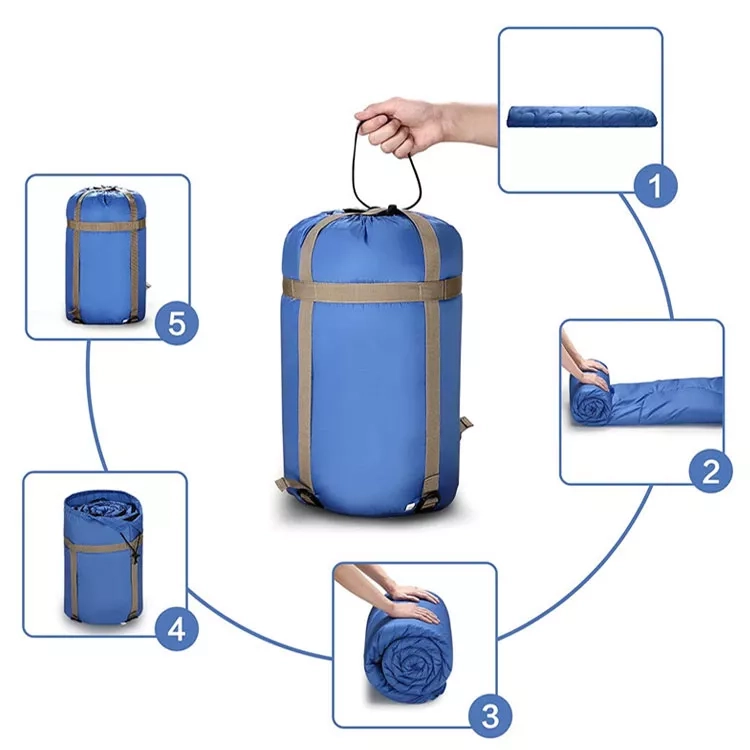 1

2

3

4

5