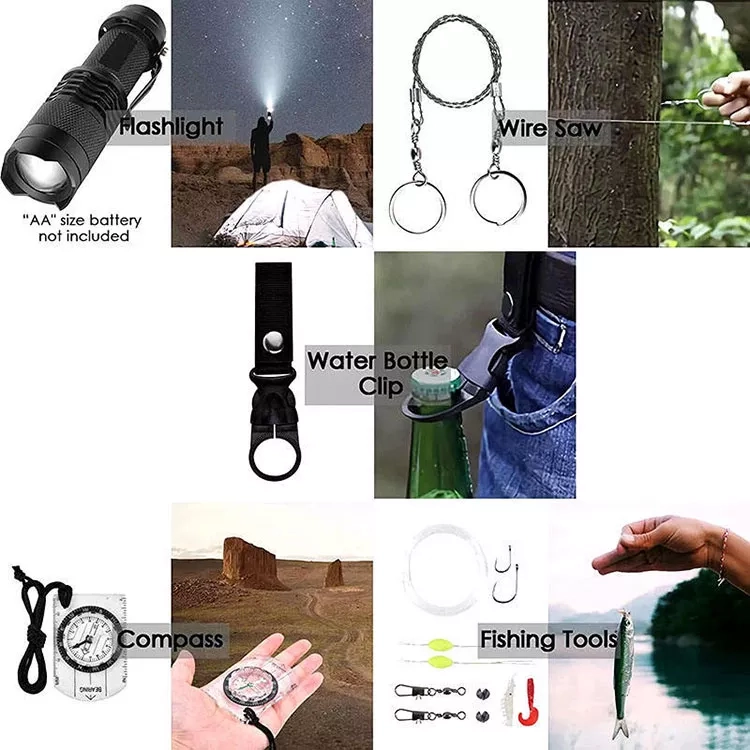 Flashlight

"AA" size battery not included

Wire Saw

Water Bottle Clip

Compass

BEARING

Fishing Tools