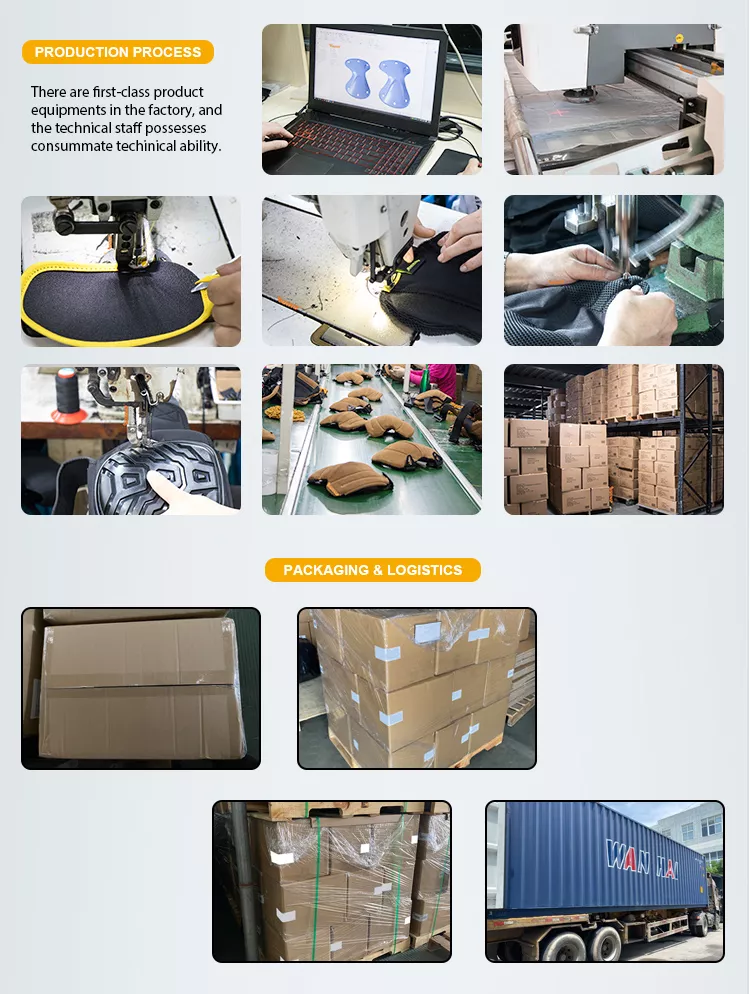 PRODUCTION PROCESS

There are first-class product equipments in the factory, and the technical staff possesses consummate techinical ability.

PACKAGING & LOGISTICS

WAN HAI