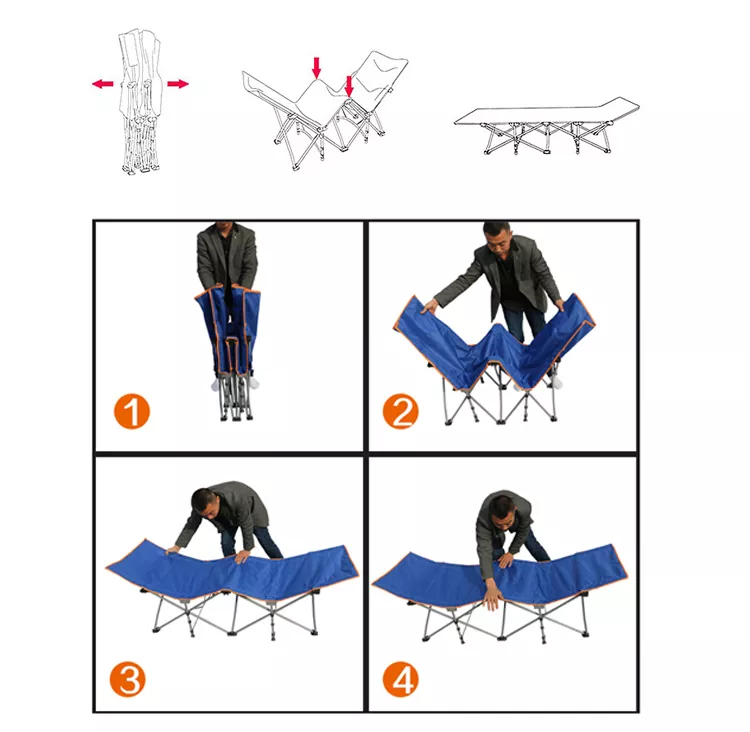 1

2

3

4